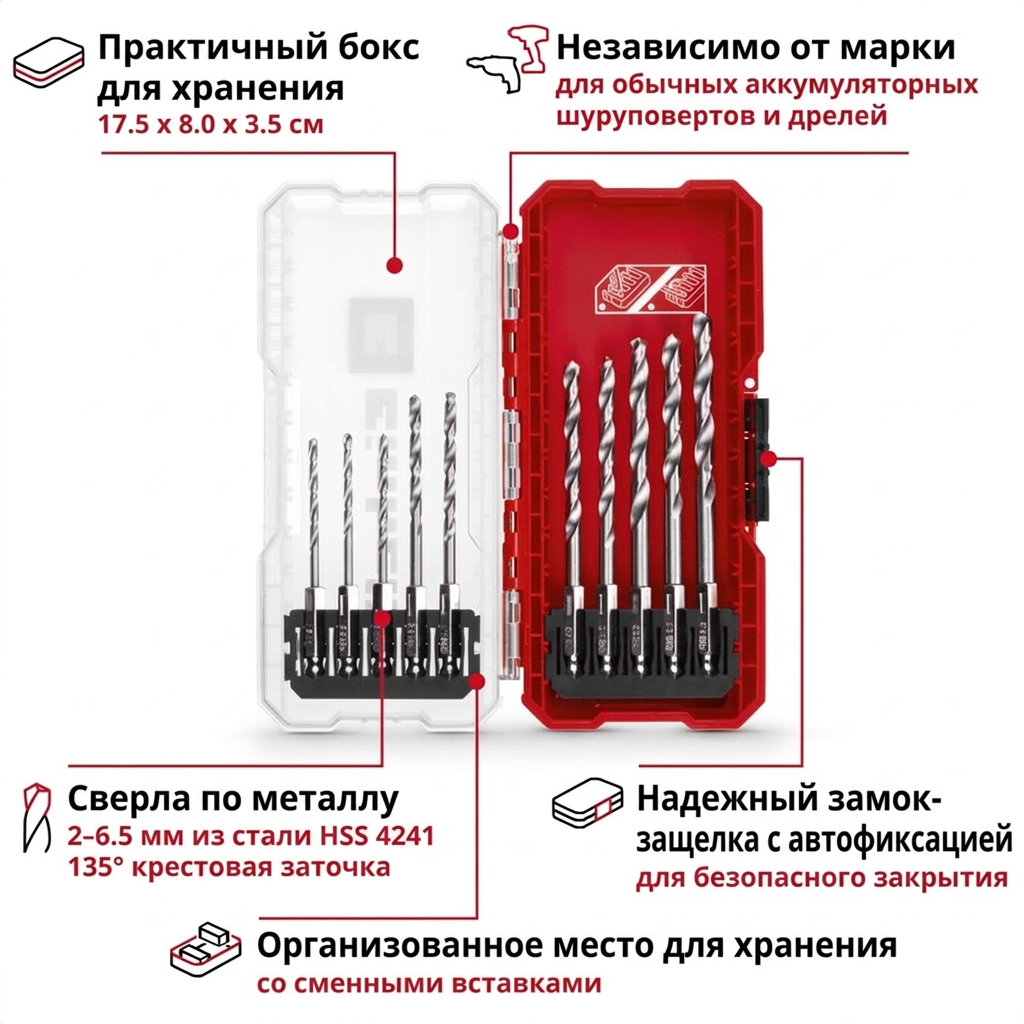 Практичный бокс для хранения
17.5 x 8.0 x 3.5 см

Независимо от марки
для обычных аккумуляторных шуруповертов и дрелей

Сверла по металлу
2–6.5 мм из стали HSS 4241
135° крестовая заточка

Надежный замок-защелка с автофиксацией
для безопасного закрытия

Организованное место для хранения
со сменными вставками