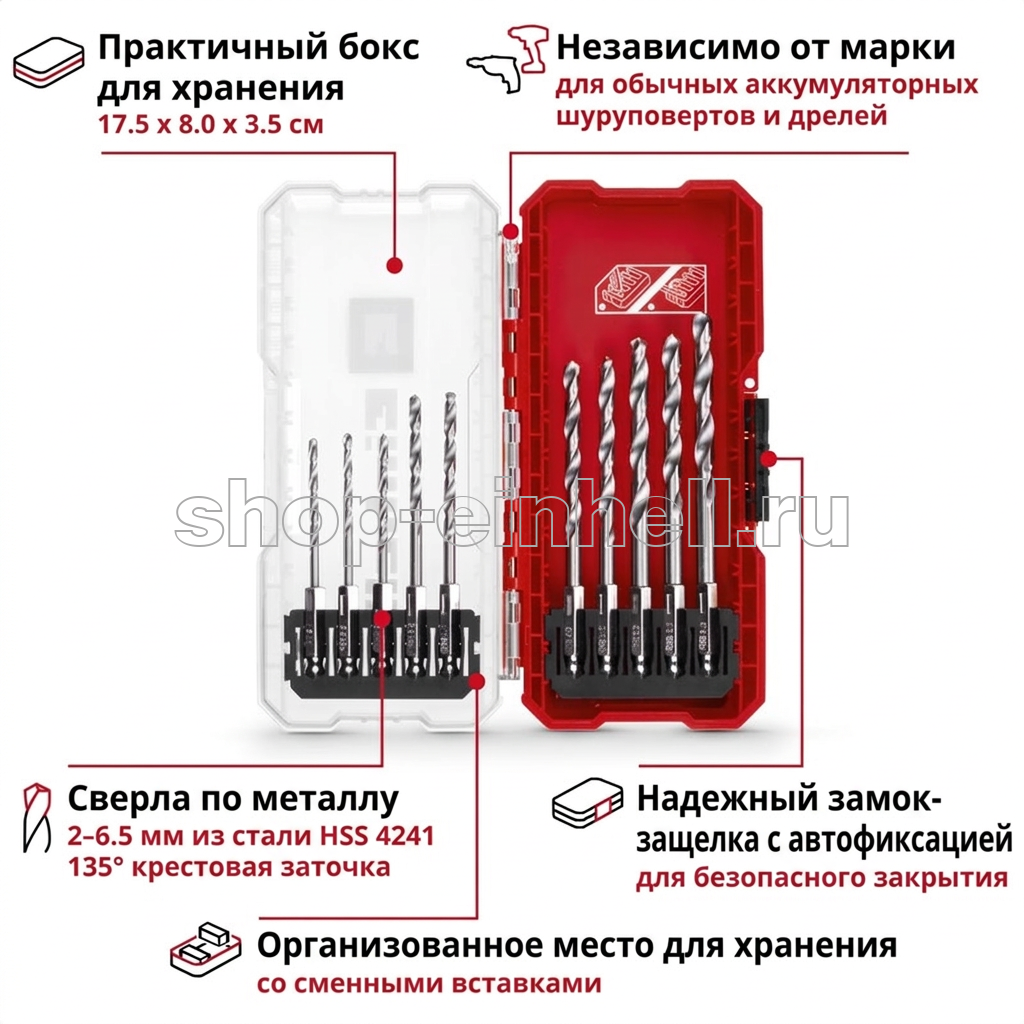 Практичный бокс для хранения
17.5 x 8.0 x 3.5 см

Независимо от марки
для обычных аккумуляторных шуруповертов и дрелей

shop-einhell.ru

Сверла по металлу
2–6.5 мм из стали HSS 4241
135° крестовая заточка

Надежный замок-защелка с автофиксацией
для безопасного закрытия

Организованное место для хранения
со сменными вставками